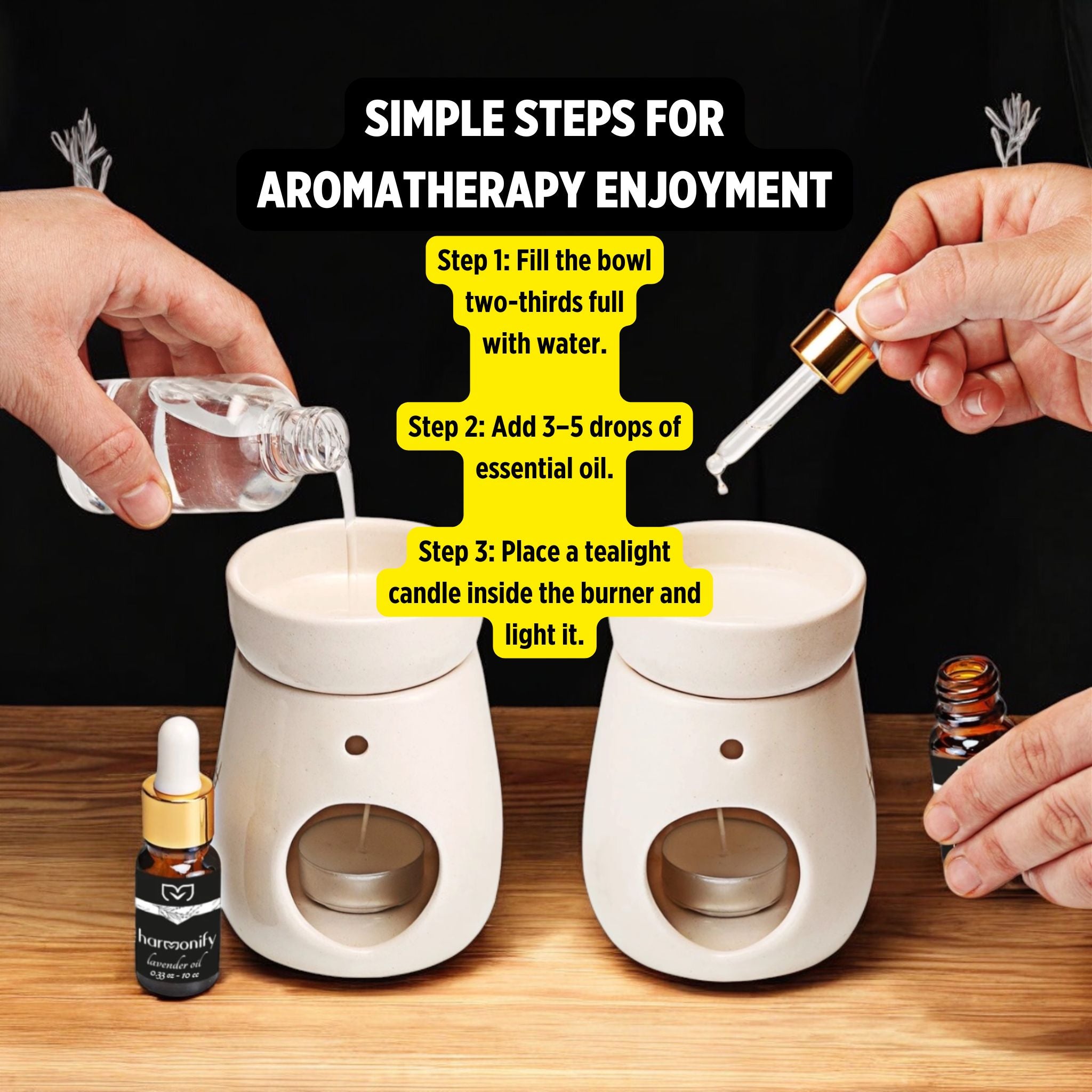 SIMPLE STEPS FOR AROMATHERAPY ENJOYMENT

Step 1: Fill the bowl two-thirds full with water.

Step 2: Add 3–5 drops of essential oil.

Step 3: Place a tealight candle inside the burner and light it.

harmonify
lavender oil
0.33 oz - 10 cc